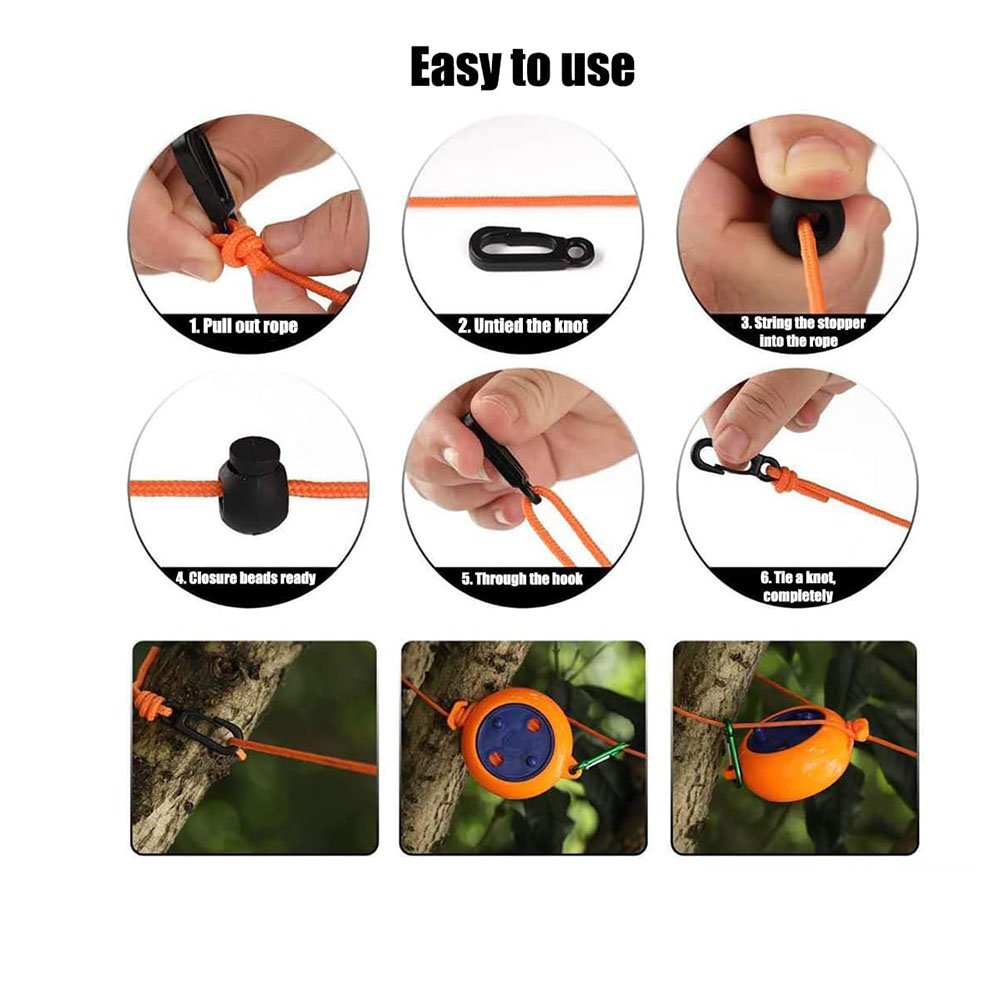 Easy to use

1. Pull out rope

2. Untied the knot

3. String the stopper into the rope

4. Closure beads ready

5. Through the hook

6. Tie a knot, completely