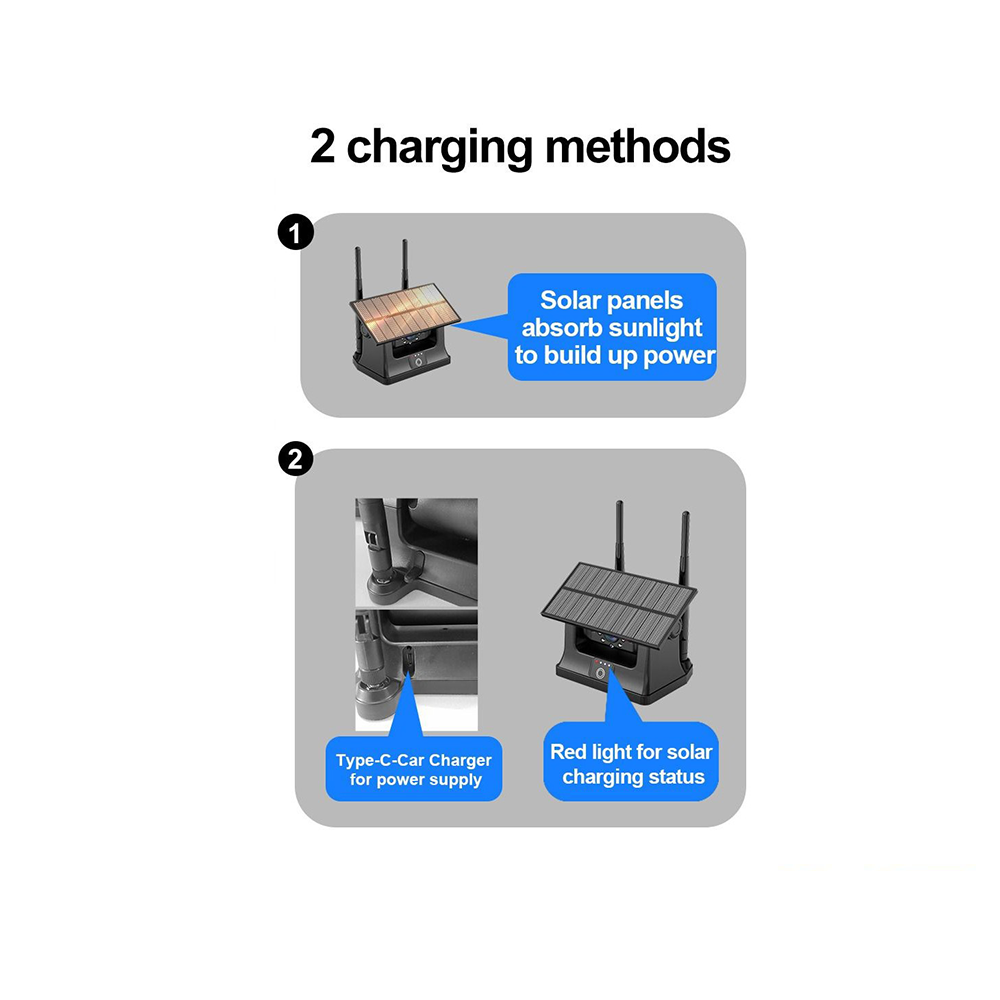 2 charging methods

1

Solar panels absorb sunlight to build up power

2

Type-C-Car Charger for power supply

Red light for solar charging status