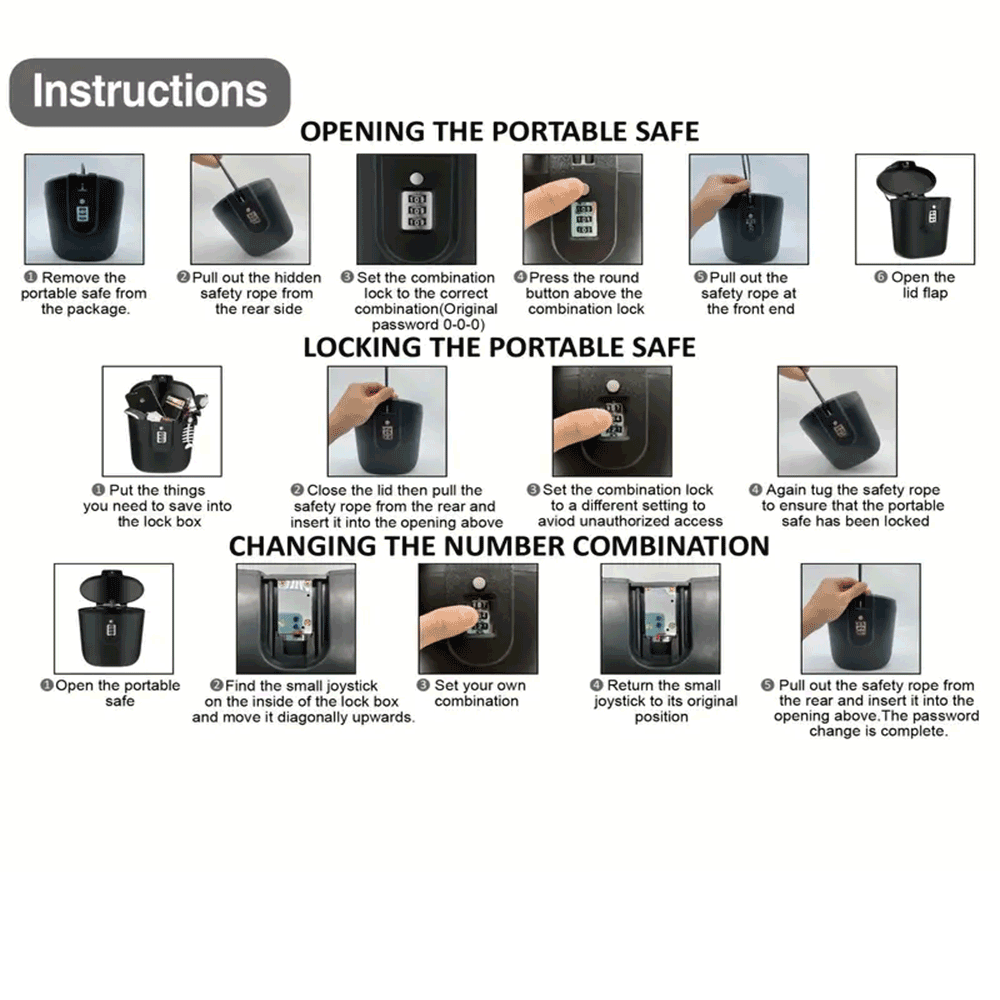 Instructions

OPENING THE PORTABLE SAFE

❶ Remove the portable safe from the package.

❷ Pull out the hidden safety rope from the rear side

❸ Set the combination lock to the correct combination(Original password 0-0-0)

❹ Press the round button above the combination lock

❺ Pull out the safety rope at the front end

❻ Open the lid flap

LOCKING THE PORTABLE SAFE

❶ Put the things you need to save into the lock box

❷ Close the lid then pull the safety rope from the rear and insert it into the opening above

❸ Set the combination lock to a different setting to aviod unauthorized access

❹ Again tug the safety rope to ensure that the portable safe has been locked

CHANGING THE NUMBER COMBINATION

❶ Open the portable safe

❷ Find the small joystick on the inside of the lock box and move it diagonally upwards.

❸ Set your own combination

❹ Return the small joystick to its original position

❺ Pull out the safety rope from the rear and insert it into the opening above.The password change is complete.