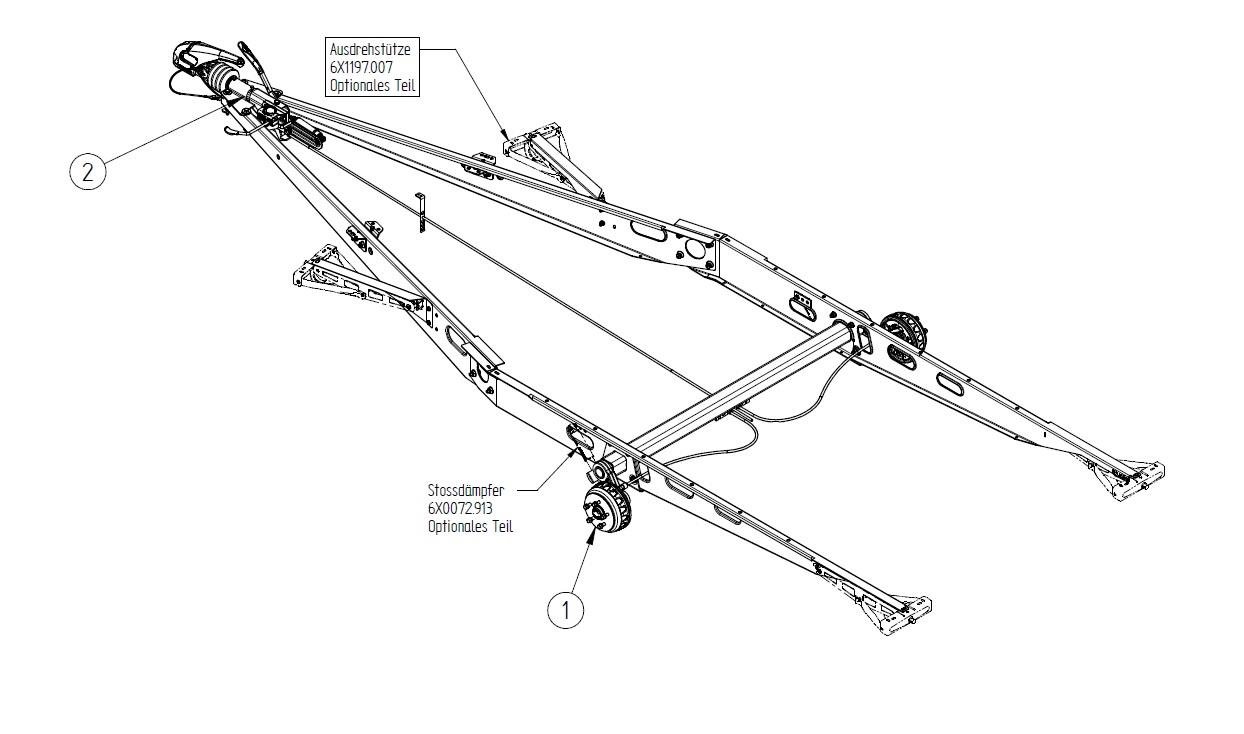 Ausdrehstütze
6X1197.007
Optionales Teil

2

Stossdämpfer
6X0072.913
Optionales Teil

1