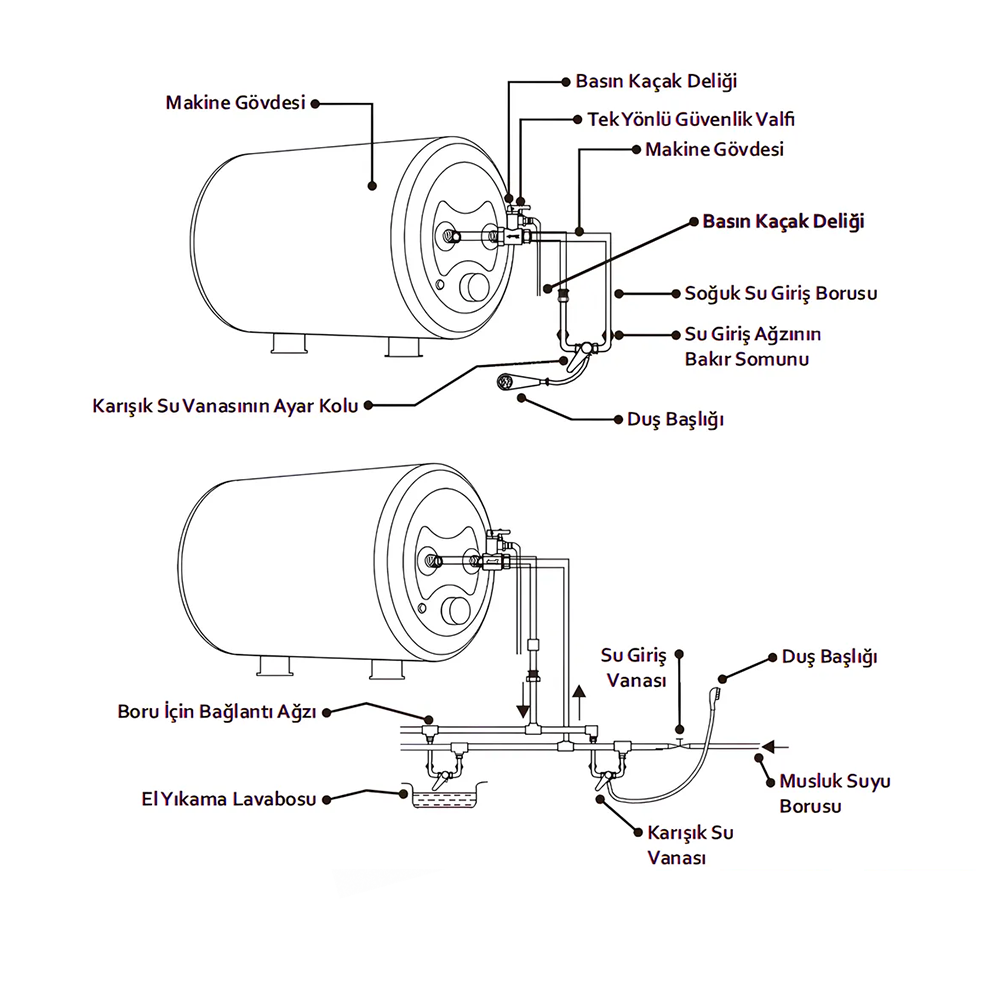 Makine Gövdesi

Basın Kaçak Deliği

Tek Yönlü Güvenlik Valfi

Makine Gövdesi

Basın Kaçak Deliği

Soğuk Su Giriş Borusu

Su Giriş Ağzının Bakır Somunu

Karışık Su Vanasının Ayar Kolu

Duş Başlığı

Su Giriş Vanası

Duş Başlığı

Boru İçin Bağlantı Ağzı

El Yıkama Lavabosu

Musluk Suyu Borusu

Karışık Su Vanası